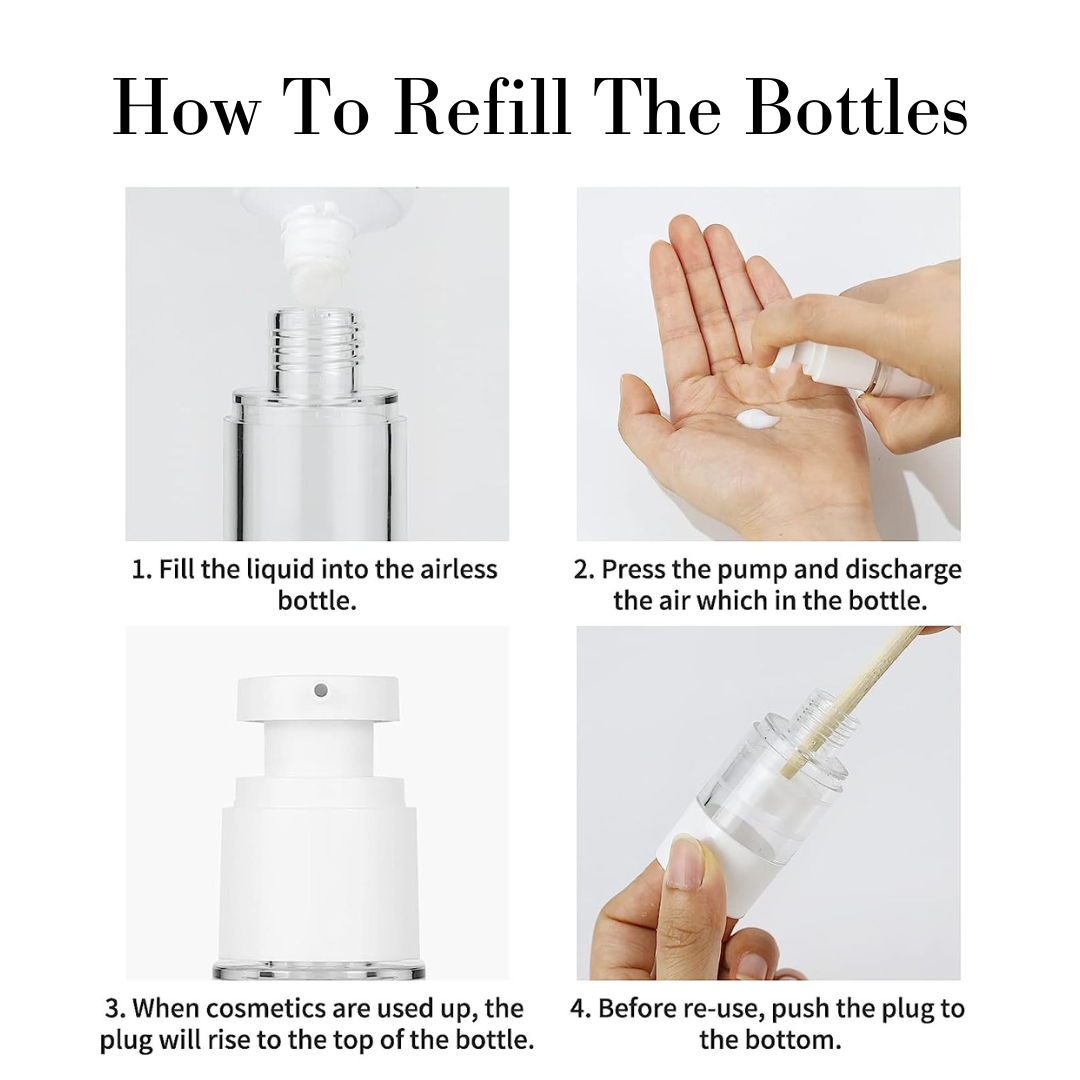 How To Refill The Bottles

1. Fill the liquid into the airless bottle.

2. Press the pump and discharge the air which in the bottle.

3. When cosmetics are used up, the plug will rise to the top of the bottle.

4. Before re-use, push the plug to the bottom.